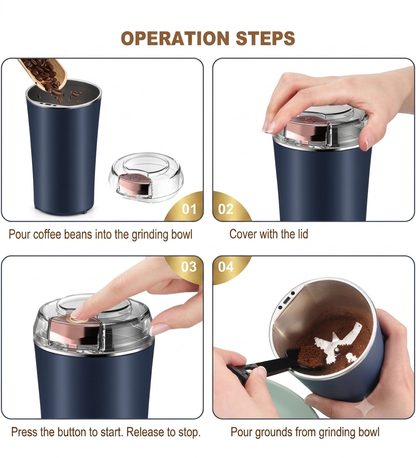 OPERATION STEPS

01

Pour coffee beans into the grinding bowl

02

Cover with the lid

03

Press the button to start. Release to stop.

04

Pour grounds from grinding bowl